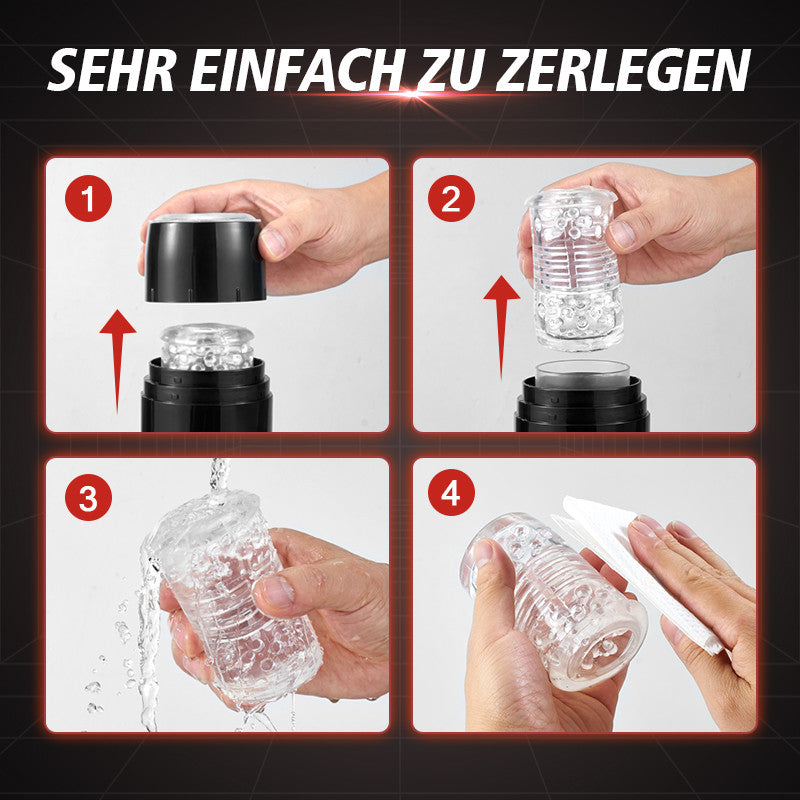 SEHR EINFACH ZU ZERLEGEN

1

2

3

4